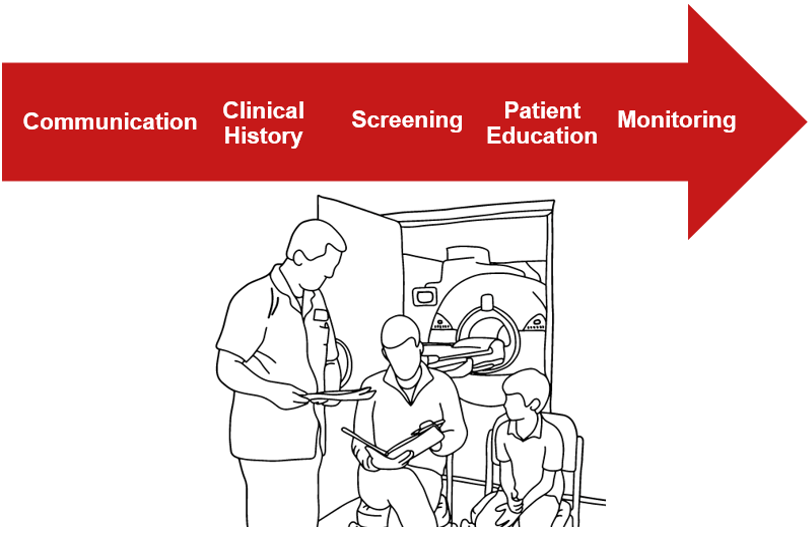 Communication Clinical History Screening Patient Education Monitoring