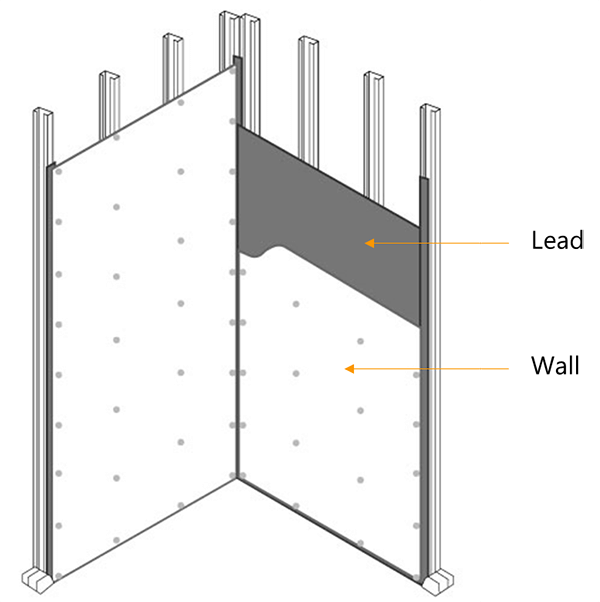 Lead

Wall