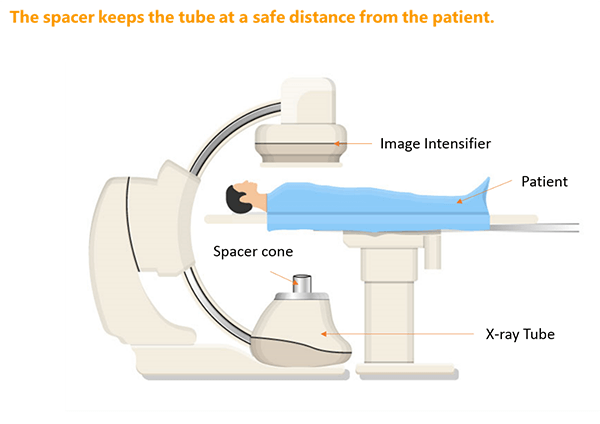 The spacer keeps the tube at a safe distance from the patient.

Image Intensifier

Patient

Spacer cone

X-ray Tube